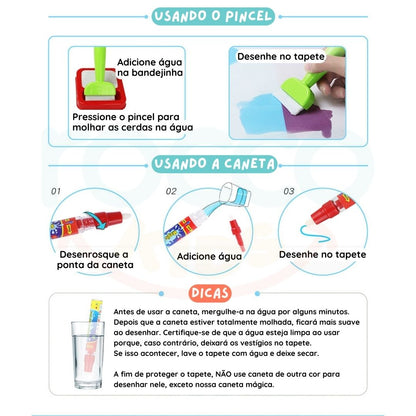 USANDO O PINCEL

Adicione água na bandejinha

Pressione o pincel para molhar as cerdas na água

Desenhe no tapete

USANDO A CANETA

01

Desenrosque a ponta da caneta

02

Adicione água

03

Desenhe no tapete

DICAS

Antes de usar a caneta, mergulhe-a na água por alguns minutos. Depois que a caneta estiver totalmente molhada, ficará mais suave ao desenhar. Certifique-se de que a água esteja limpa ao usar porque, caso contrário, deixará os vestígios no tapete. Se isso acontecer, lave o tapete com água e deixe secar.

A fim de proteger o tapete, NÃO use caneta de outra cor para desenhar nele, exceto nossa caneta mágica.